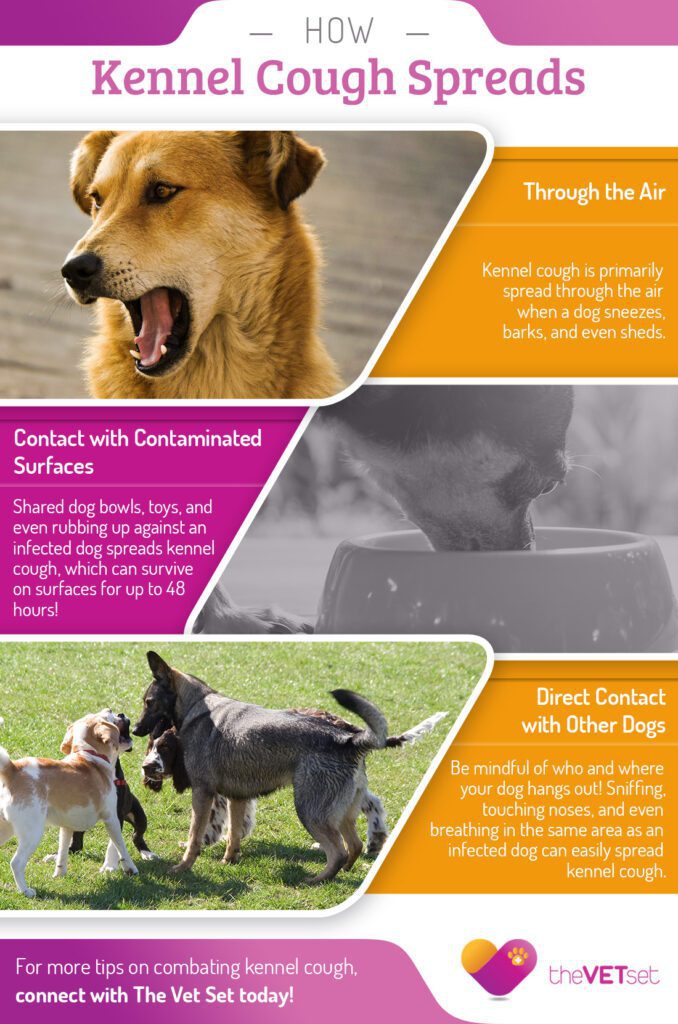 — HOW —

Kennel Cough Spreads

Through the Air

Kennel cough is primarily spread through the air when a dog sneezes, barks, and even sheds.

Contact with Contaminated Surfaces

Shared dog bowls, toys, and even rubbing up against an infected dog spreads kennel cough, which can survive on surfaces for up to 48 hours!

Direct Contact with Other Dogs

Be mindful of who and where your dog hangs out! Sniffing, touching noses, and even breathing in the same area as an infected dog can easily spread kennel cough.

For more tips on combating kennel cough, connect with The Vet Set today!

theVETset